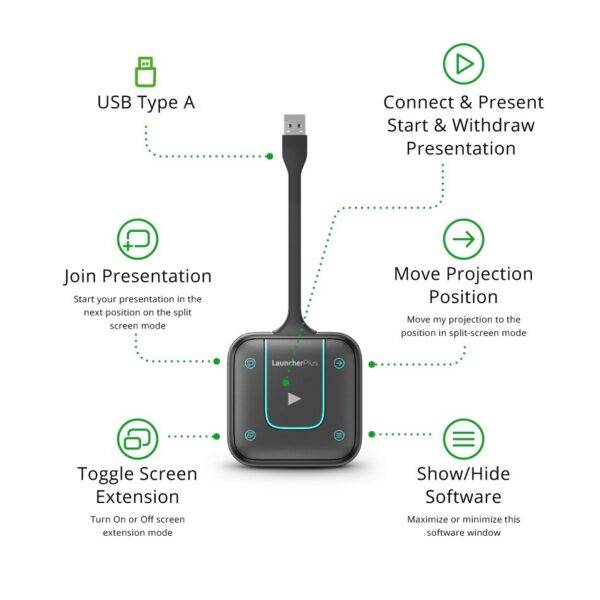 USB Type A

Connect & Present
Start & Withdraw
Presentation

Join Presentation

Start your presentation in the next position on the split screen mode

Move Projection
Position

Move my projection to the position in split-screen mode

LauncherPlus

Toggle Screen
Extension

Turn On or Off screen extension mode

Show/Hide
Software

Maximize or minimize this software window